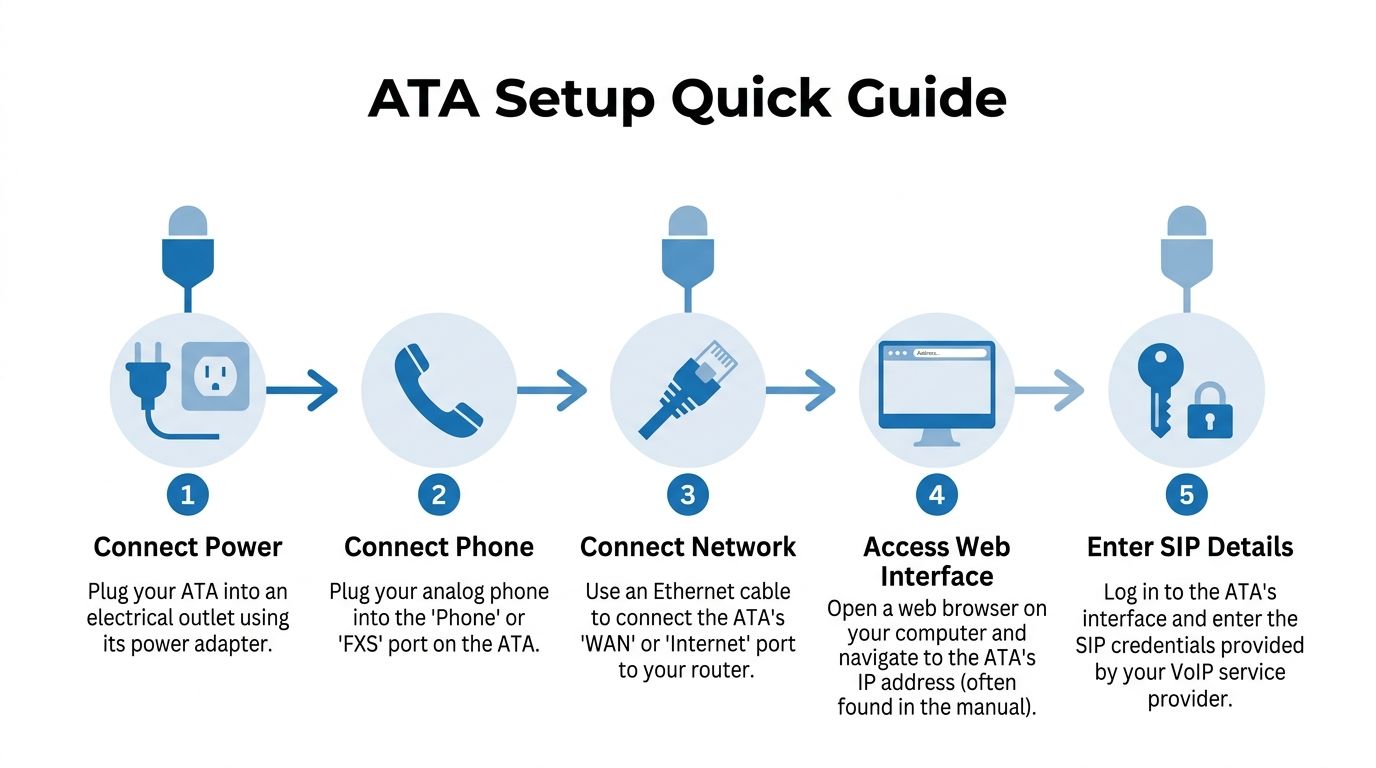 ATA Setup Quick Guide

Address...

1
Connect Power
Plug your ATA into an electrical outlet using its power adapter.

2
Connect Phone
Plug your analog phone into the 'Phone' or 'FXS' port on the ATA.

3
Connect Network
Use an Ethernet cable to connect the ATA's 'WAN' or 'Internet' port to your router.

4
Access Web Interface
Open a web browser on your computer and navigate to the ATA's IP address (often found in the manual).

5
Enter SIP Details
Log in to the ATA's interface and enter the SIP credentials provided by your VoIP service provider.